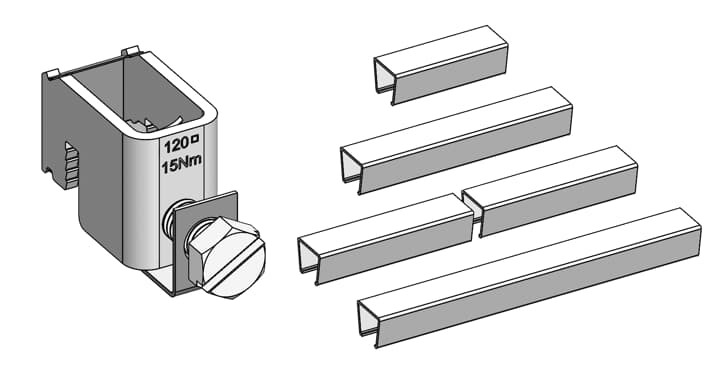 120 □
15Nm