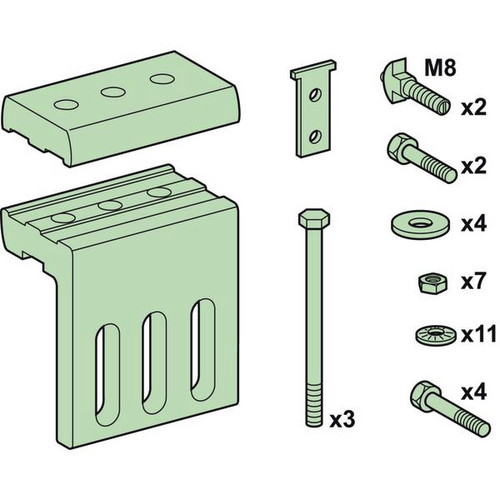 M8
x2
x2
x4
x7
x11
x4
x3