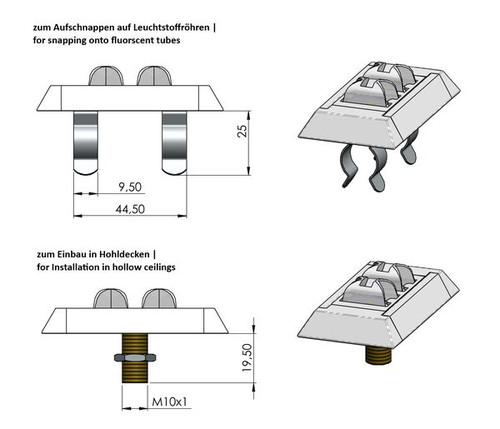 zum Aufschnappen auf Leuchtstoffröhren |
for snapping onto fluorscent tubes

25

9,50

44,50

zum Einbau in Hohldecken |
for Installation in hollow ceilings

19,50

M10x1