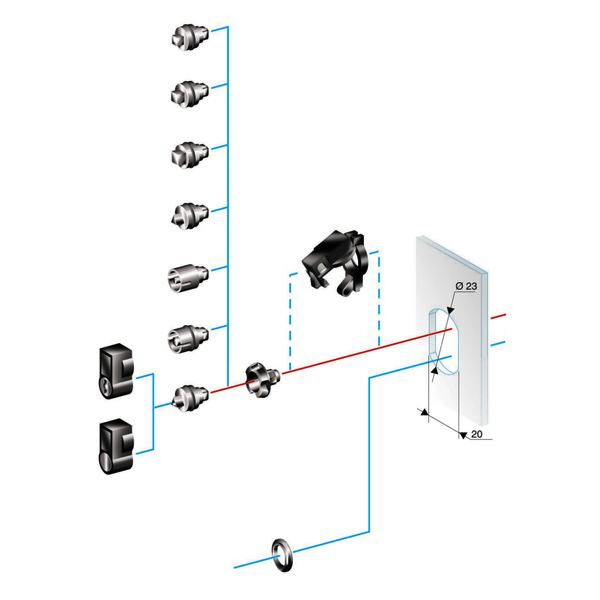 Ø 23

20