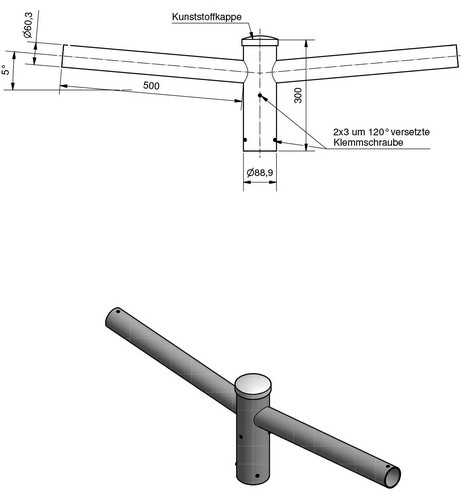 Kunststoffkappe
Ø60,3
5°
500
300
2x3 um 120° versetzte
Klemmschraube
Ø88,9