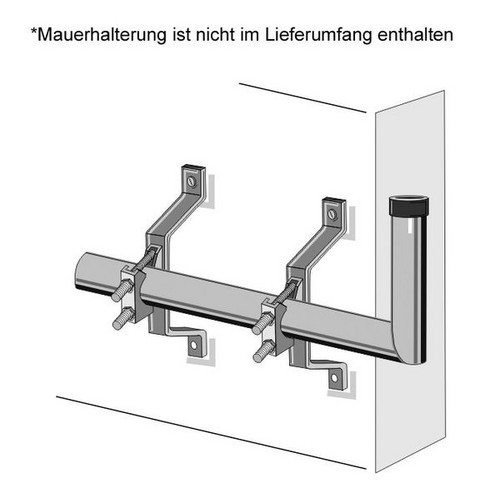 *Mauerhalterung ist nicht im Lieferumfang enthalten