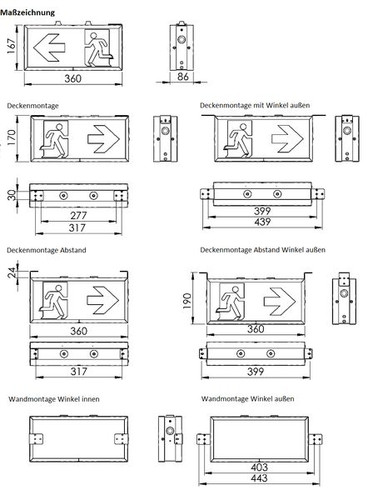 Maßzeichnung

167

360

86

Deckenmontage

170

30

277

317

Deckenmontage mit Winkel außen

399

439

Deckenmontage Abstand

24

360

317

Deckenmontage Abstand Winkel außen

190

360

399

Wandmontage Winkel innen

Wandmontage Winkel außen

403

443