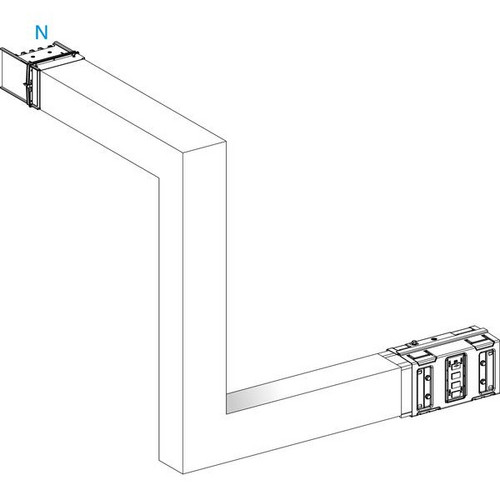 N